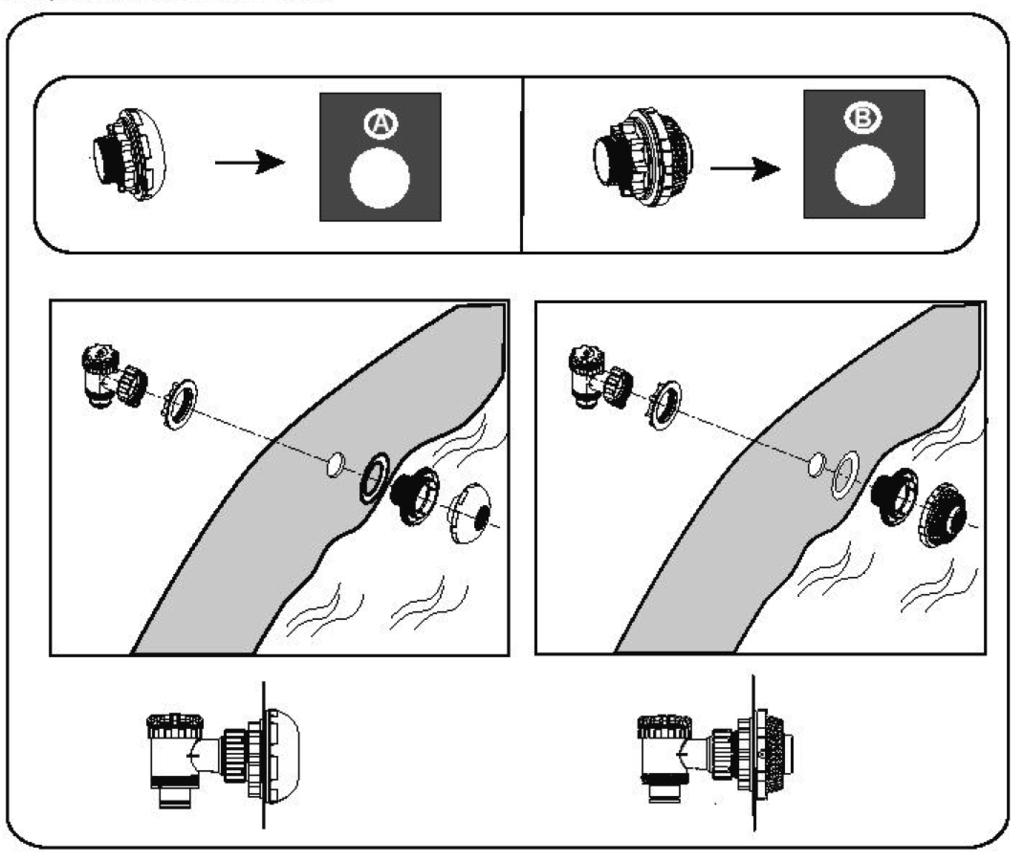 A

B