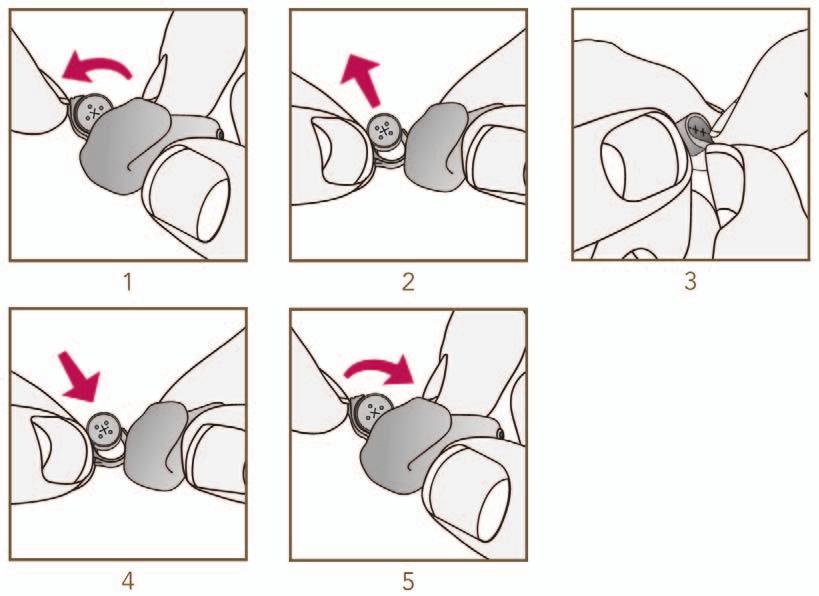 1

2

3

4

5