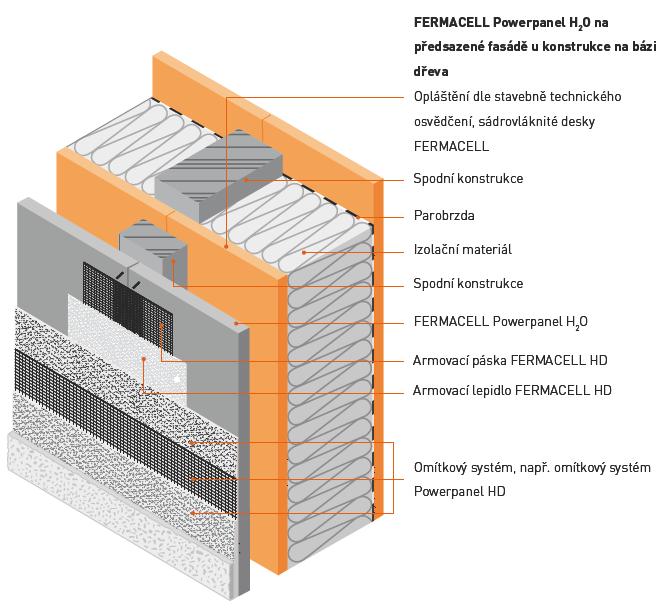 FERMACELL Powerpanel $H_2O$ na předsazené fasádě u konstrukce na bázi dřeva

Opláštění dle stavebně technického osvědčení, sádrovláknité desky FERMACELL

Spodní konstrukce

Parobrzda

Izolační materiál

Spodní konstrukce

FERMACELL Powerpanel $H_2O$

Armovací páska FERMACELL HD

Armovací lepidlo FERMACELL HD

Omítkový systém, např. omítkový systém Powerpanel HD