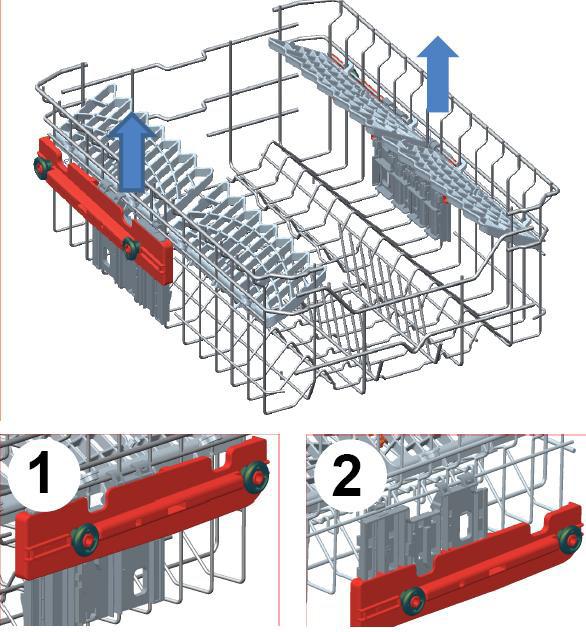 1

2