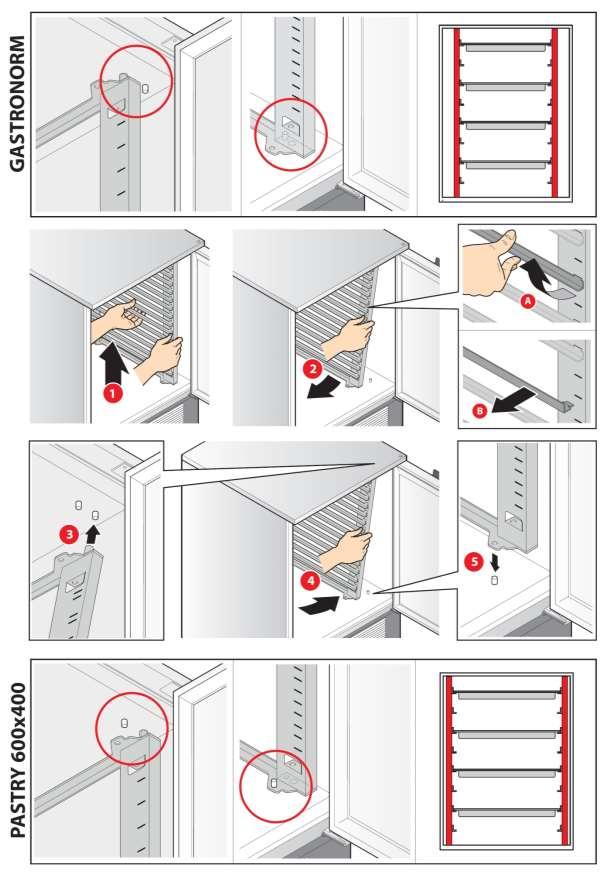 GASTRONORM

1
2
A
B
3
4
5

PASTRY 600x400