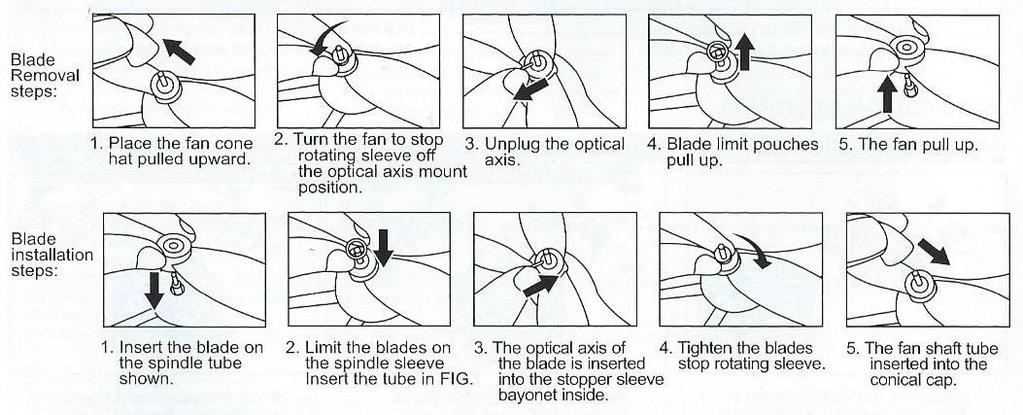 Blade Removal steps:

1. Place the fan cone hat pulled upward.

2. Turn the fan to stop rotating sleeve off the optical axis mount position.

3. Unplug the optical axis.

4. Blade limit pouches pull up.

5. The fan pull up.

Blade installation steps:

1. Insert the blade on the spindle tube shown.

2. Limit the blades on the spindle sleeve Insert the tube in FIG.

3. The optical axis of the blade is inserted into the stopper sleeve bayonet inside.

4. Tighten the blades stop rotating sleeve.

5. The fan shaft tube inserted into the conical cap.