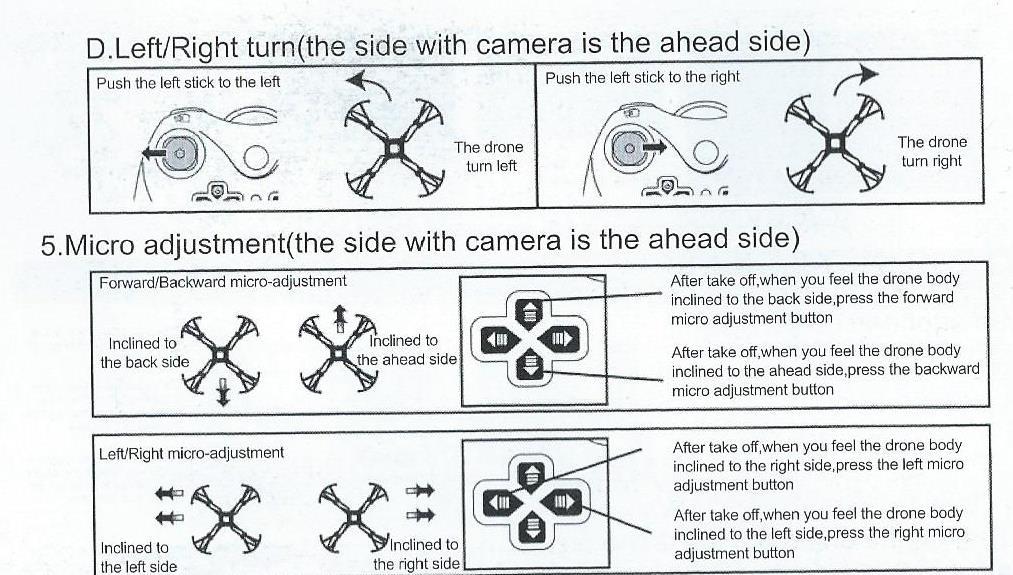 D.Left/Right turn(the side with camera is the ahead side)

Push the left stick to the left

The drone turn left

Push the left stick to the right

The drone turn right

5.Micro adjustment(the side with camera is the ahead side)

Forward/Backward micro-adjustment

Inclined to the back side

Inclined to the ahead side

After take off,when you feel the drone body inclined to the back side,press the forward micro adjustment button

After take off,when you feel the drone body inclined to the ahead side,press the backward micro adjustment button

Left/Right micro-adjustment

Inclined to the left side

Inclined to the right side

After take off,when you feel the drone body inclined to the right side,press the left micro adjustment button

After take off,when you feel the drone body inclined to the left side,press the right micro adjustment button