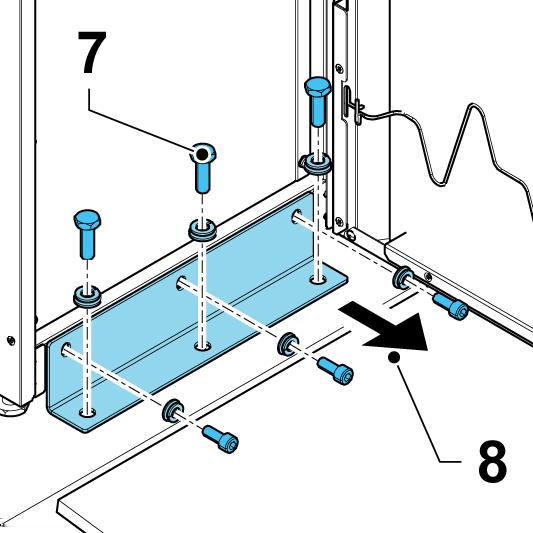 7

8