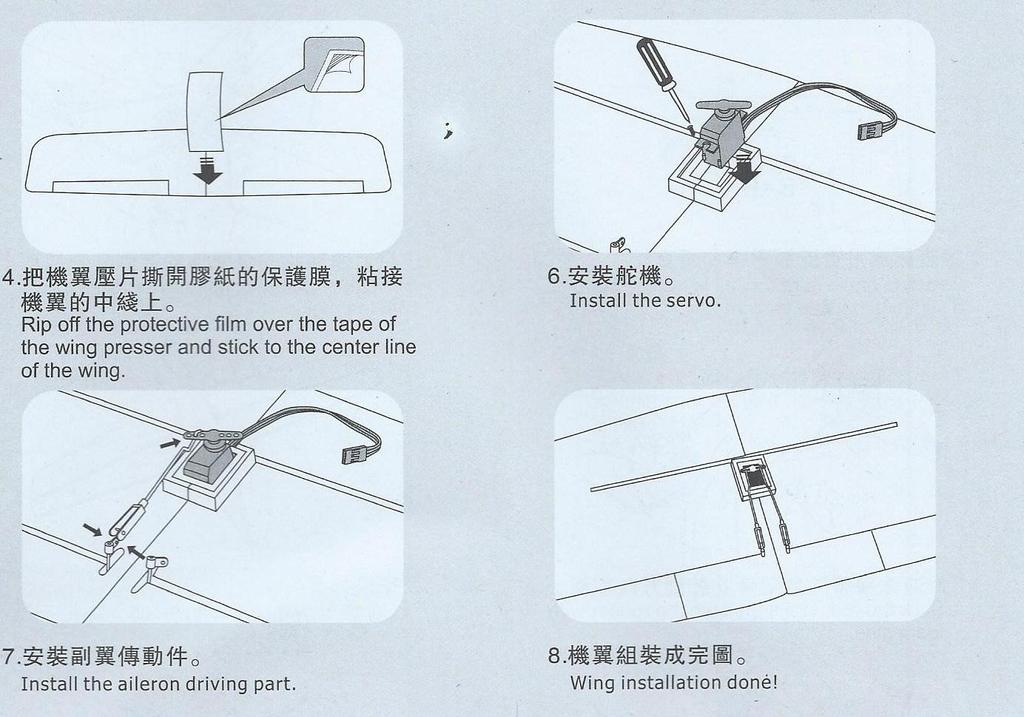 4.把機翼壓片撕開膠紙的保護膜，粘接機翼的中綫上。
Rip off the protective film over the tape of the wing presser and stick to the center line of the wing.

6.安裝舵機。
Install the servo.

7.安裝副翼傳動件。
Install the aileron driving part.

8.機翼組裝成完圖。
Wing installation done!