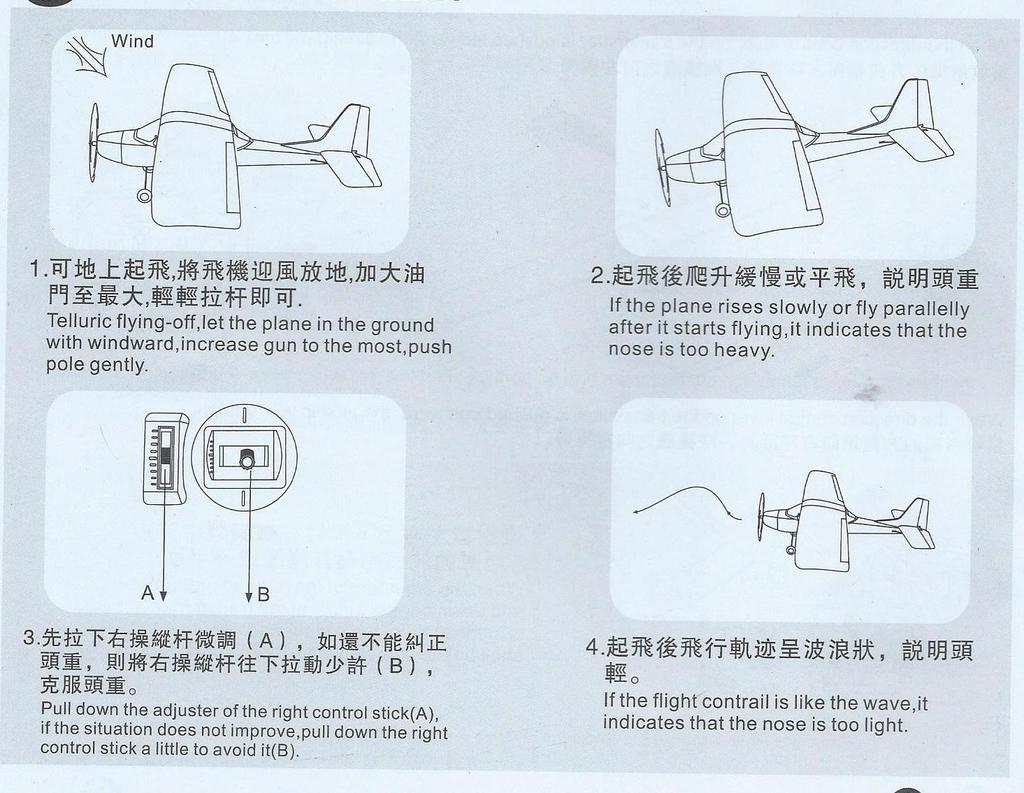 Wind

1.可地上起飛,將飛機迎風放地,加大油門至最大,輕輕拉杆即可.
Telluric flying-off,let the plane in the ground with windward,increase gun to the most,push pole gently.

2.起飛後爬升緩慢或平飛，說明頭重
If the plane rises slowly or fly parallelly after it starts flying,it indicates that the nose is too heavy.

A
B

3.先拉下右操縱杆微調（A），如還不能糾正頭重，則將右操縱杆往下拉動少許（B），克服頭重。
Pull down the adjuster of the right control stick(A), if the situation does not improve,pull down the right control stick a little to avoid it(B).

4.起飛後飛行軌迹呈波浪狀，說明頭輕。
If the flight contrail is like the wave,it indicates that the nose is too light.