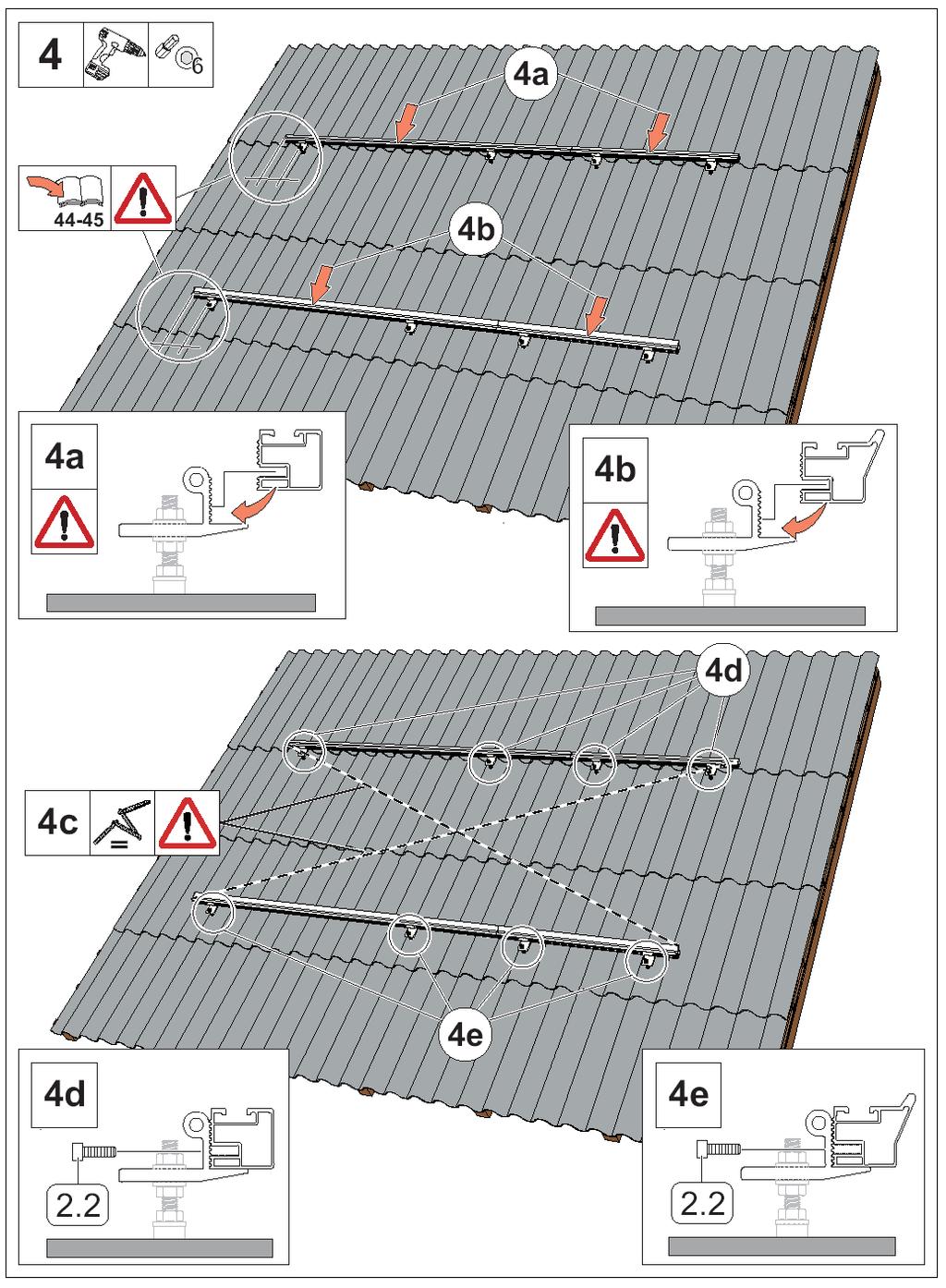 4

6

4a

44-45

4b

4a

4b

4d

4c

=

4e

4d

2.2

4e

2.2