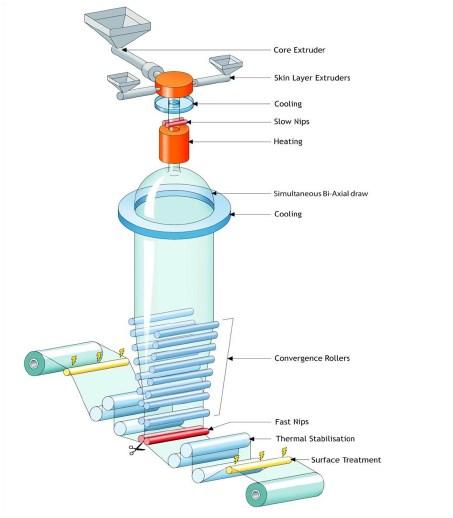 Core Extruder
Skin Layer Extruders
Cooling
Slow Nips
Heating
Simultaneous Bi-Axial draw
Cooling
Convergence Rollers
Fast Nips
Thermal Stabilisation
Surface Treatment