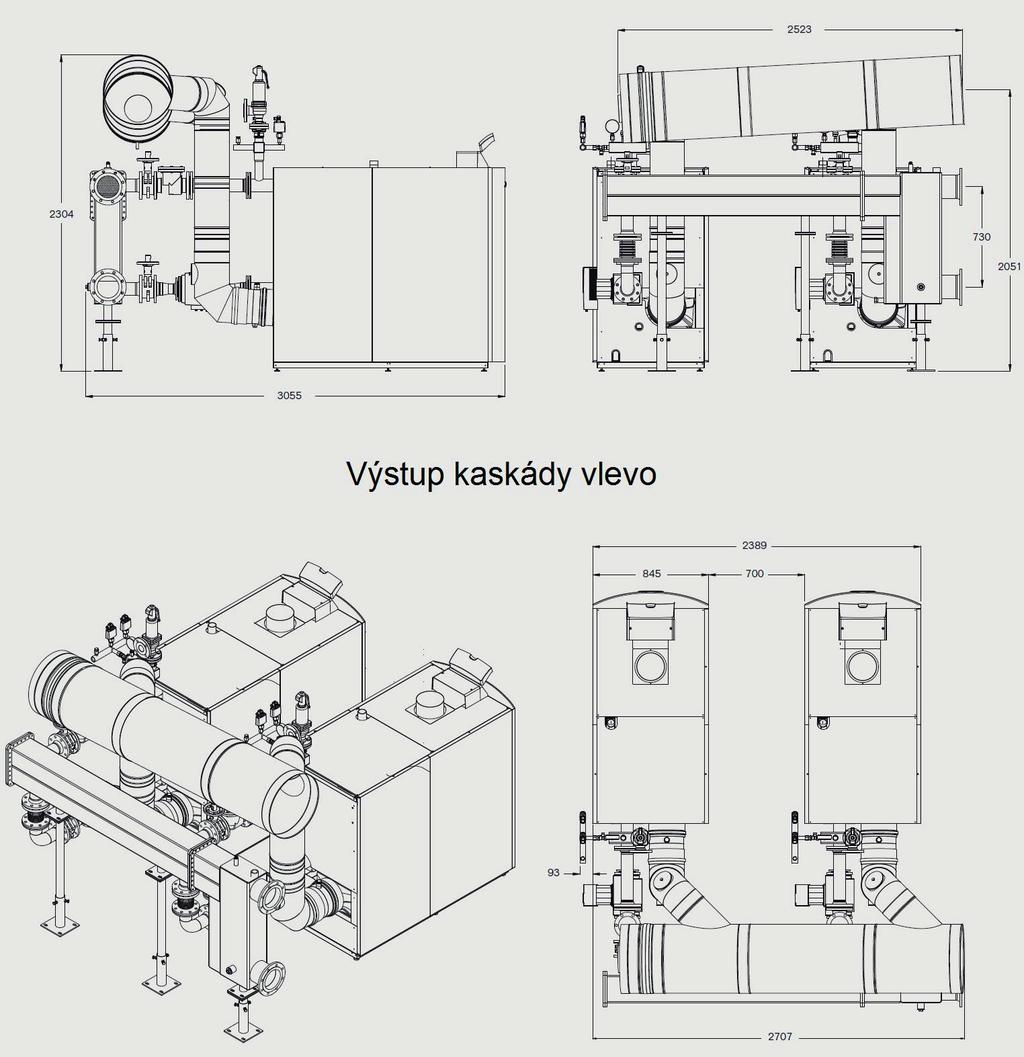 2304

3055

2523

730

2051

Výstup kaskády vlevo

2389

845

700

93

2707