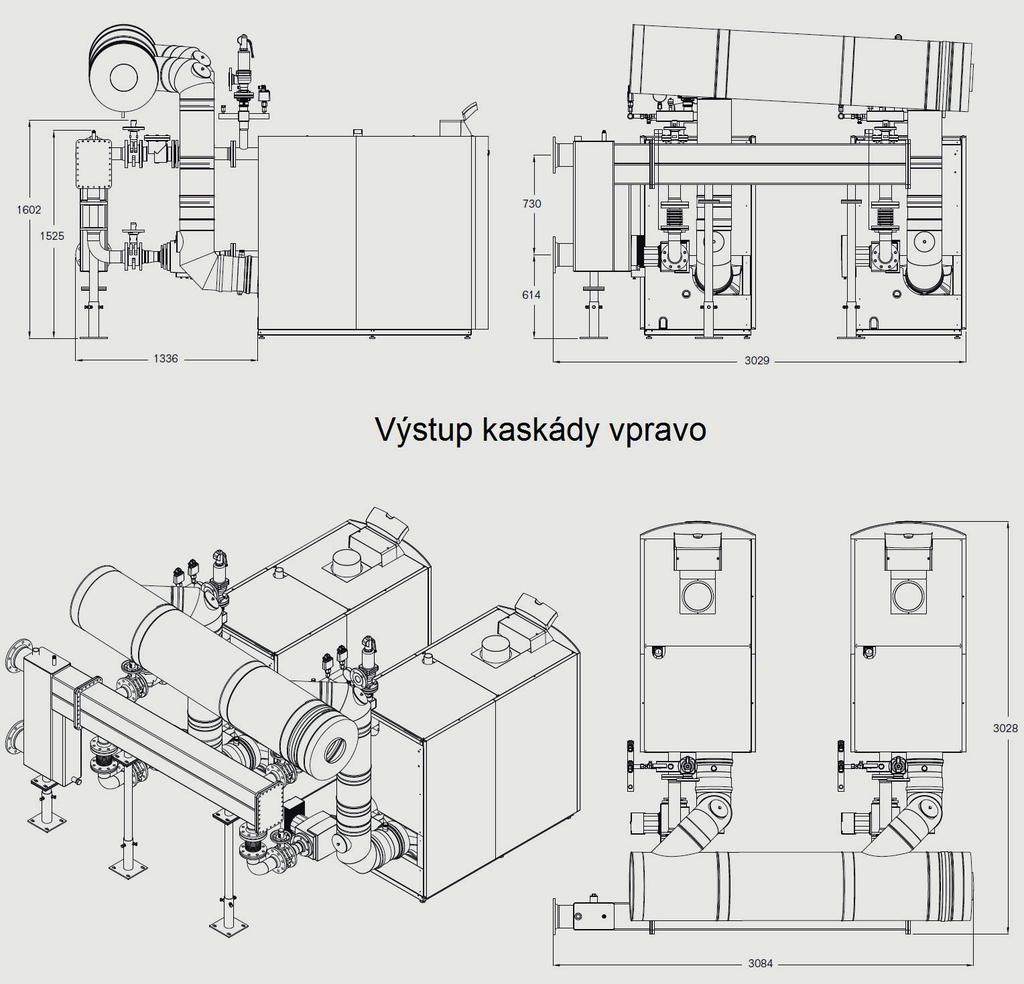 1602

1525

1336

730

614

3029

Výstup kaskády vpravo

3028

3084