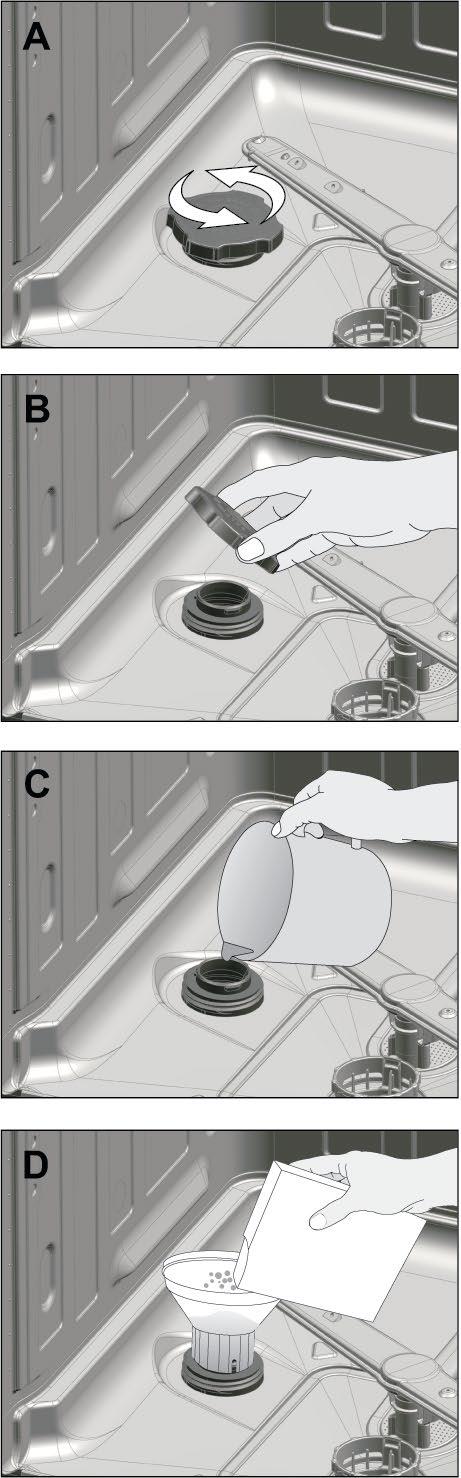 A

B

C

D