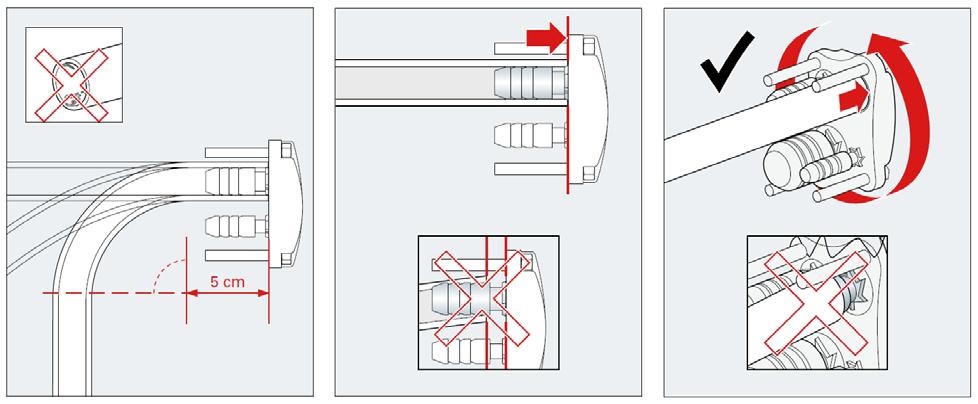 5 cm