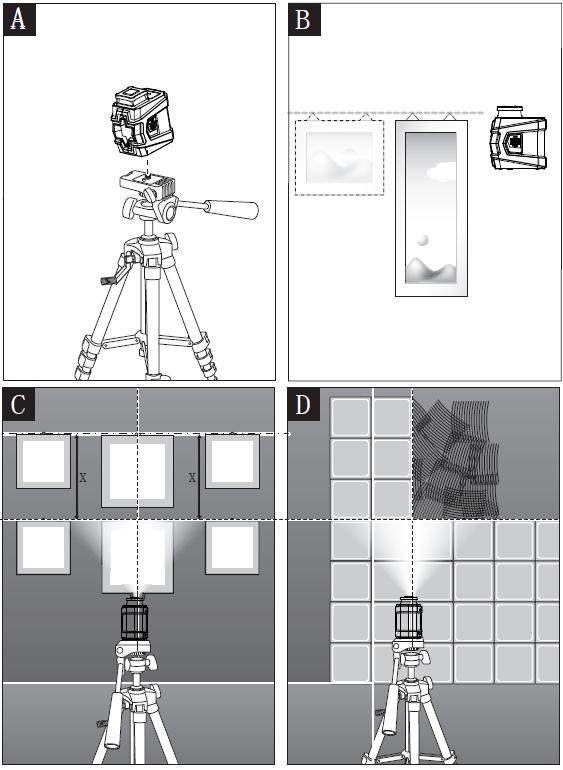 A

B

C

X

X

D