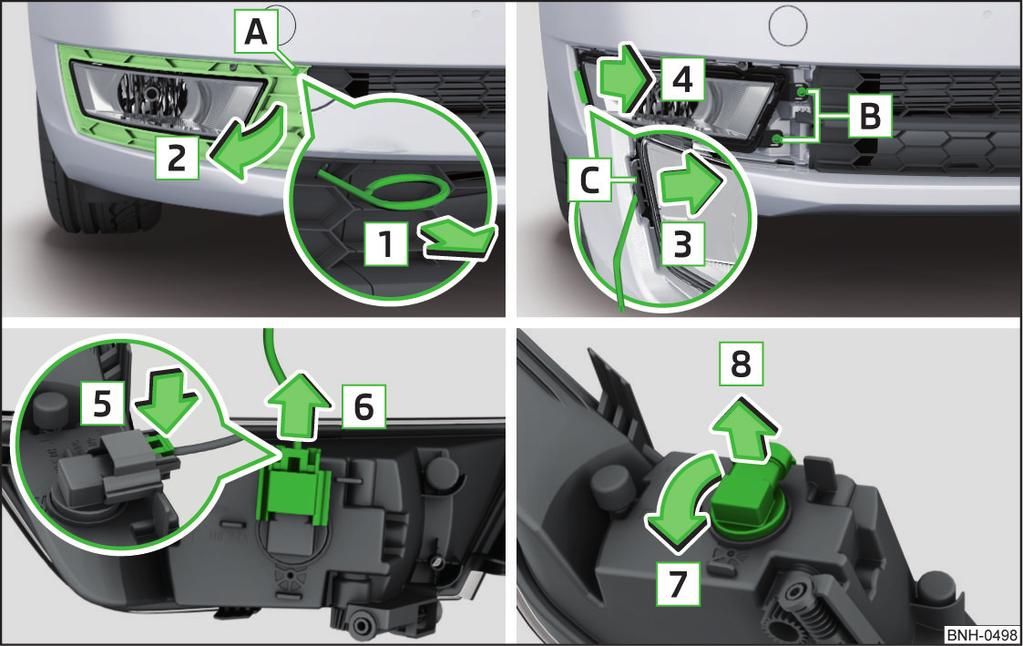 A
2
1
4
B
C
3
5
6
8
7
BNH-0498