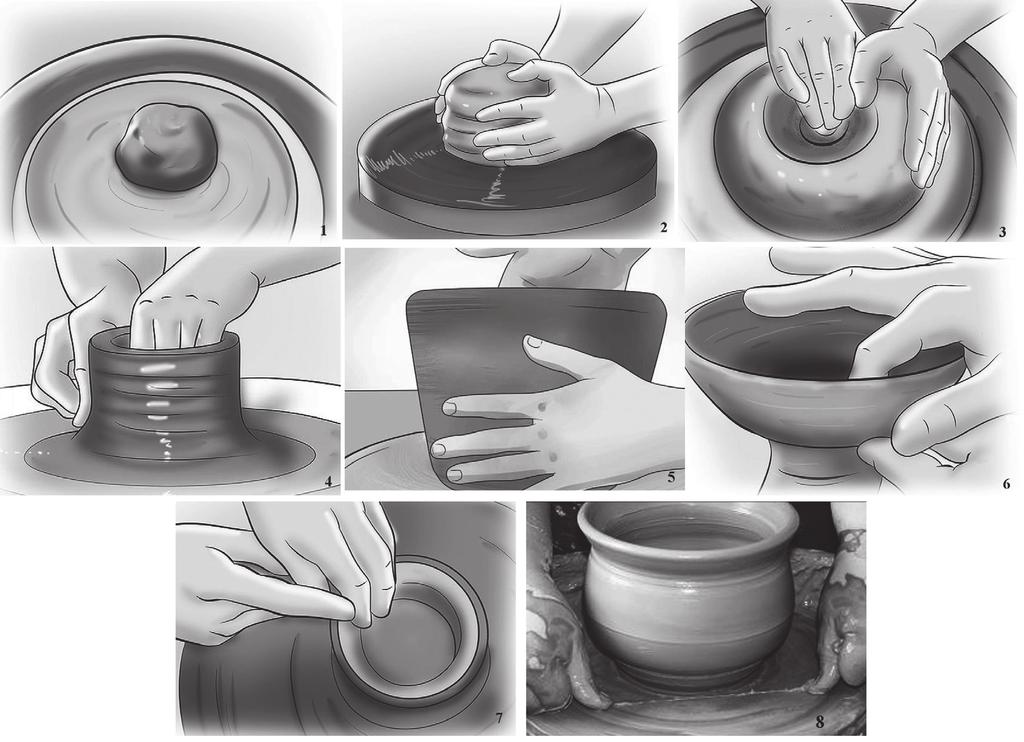 1
2
3
4
5
6
7
8