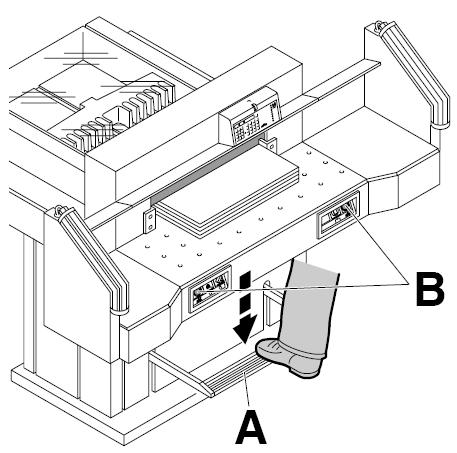 B

A