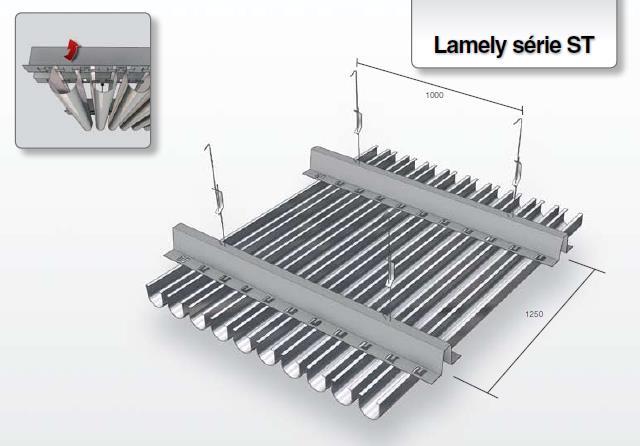 Lamely série ST

1000

1250