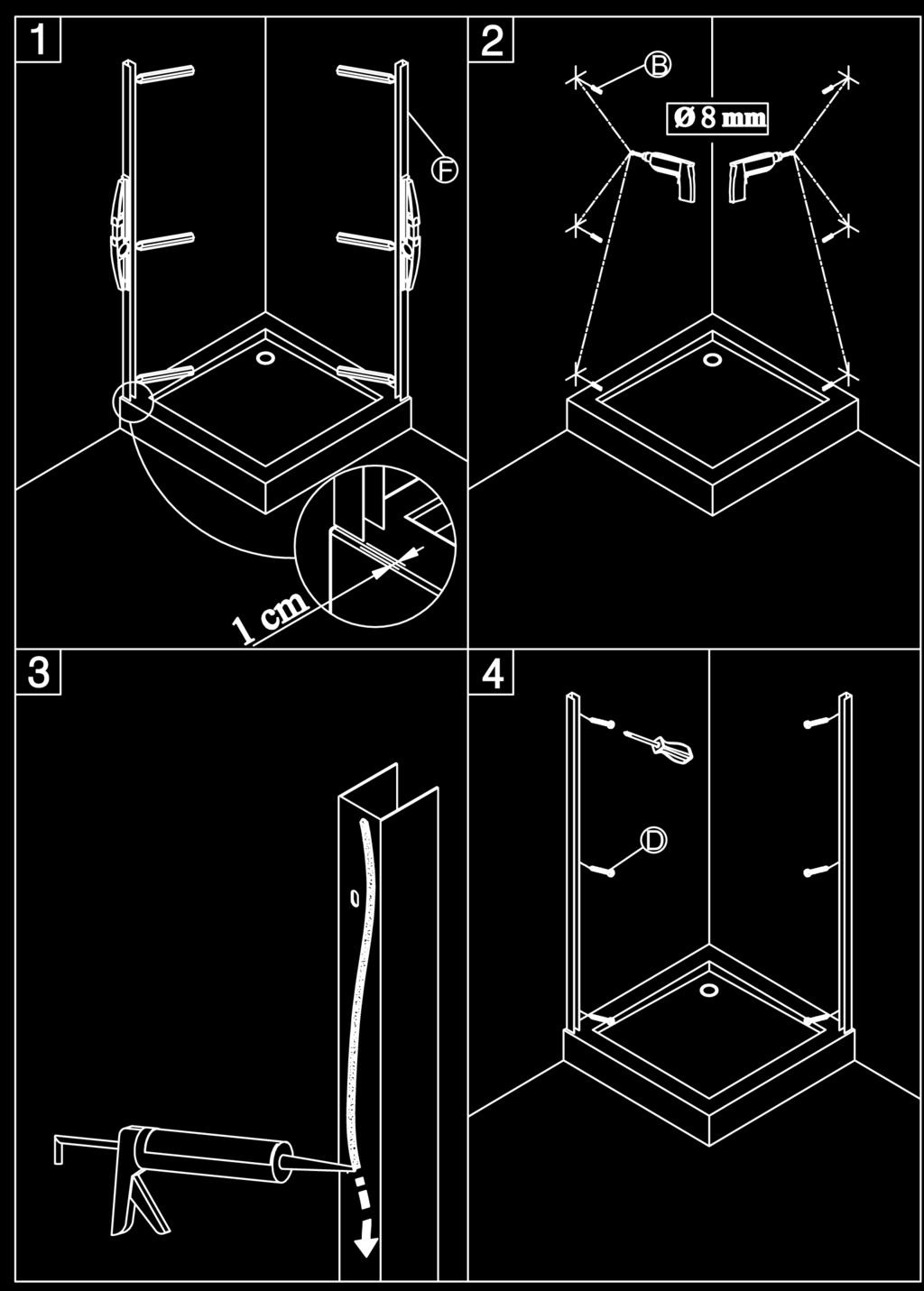 1

F

1 cm

2

B

Ø 8 mm

3

4

D