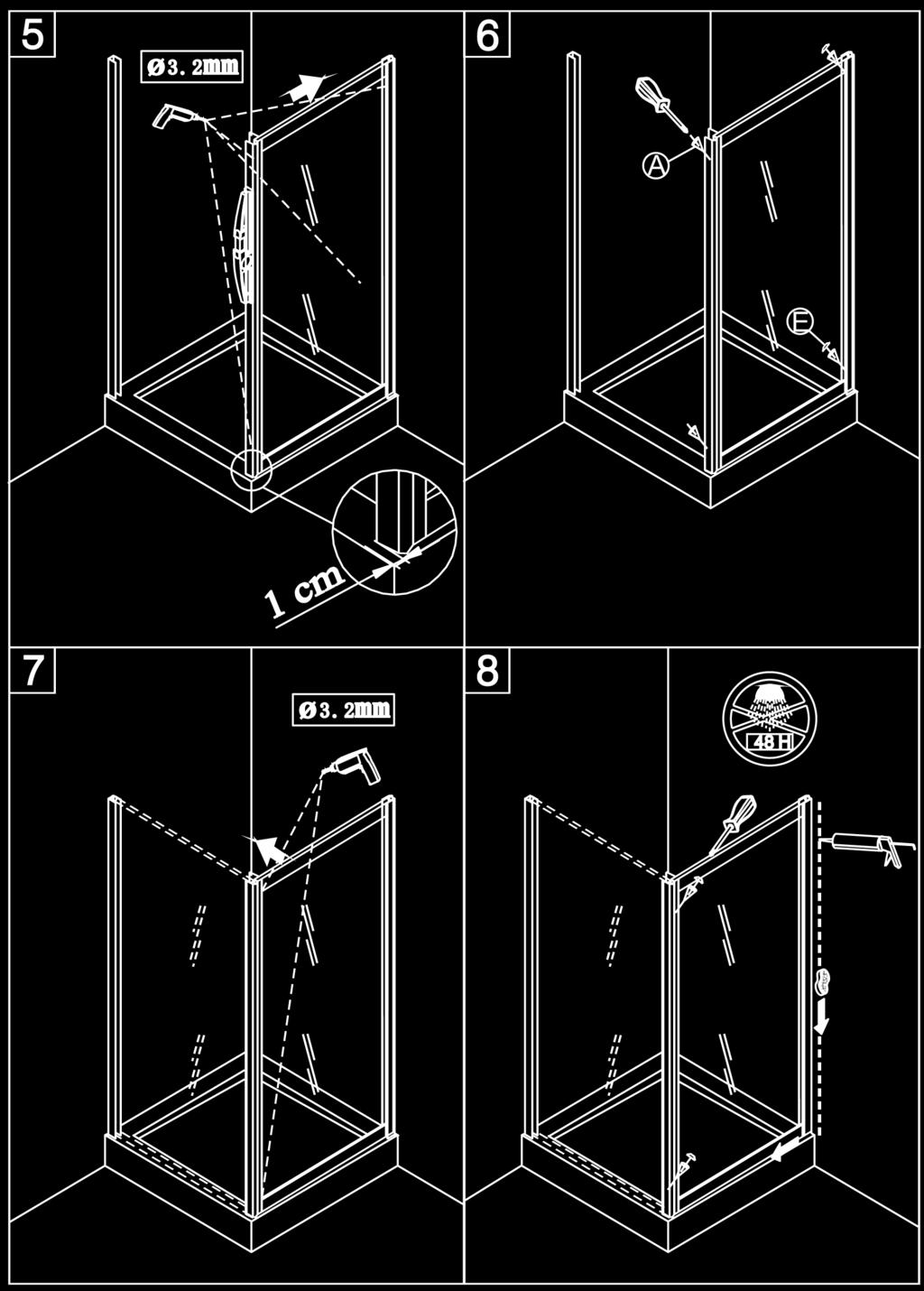 5

Ø3.2mm

1 cm

6

A

E

7

Ø3.2mm

8

48 H