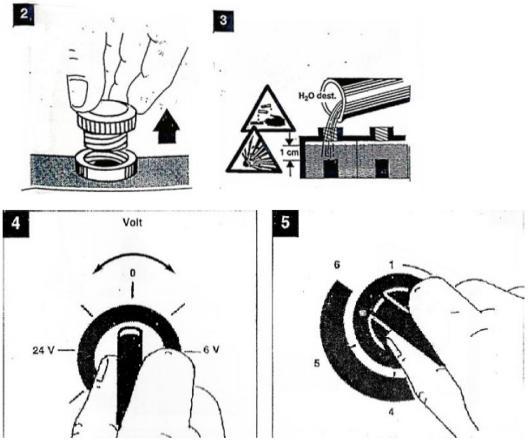 2

3

$H_2O$ dest.

1 cm

4

Volt

0

24 V

6 V

5

6

1

5

4