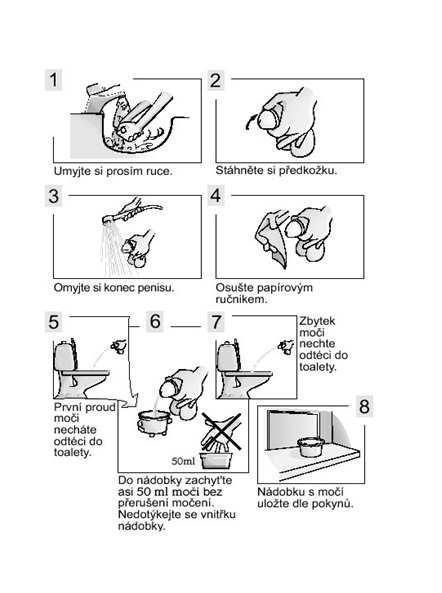 1
Umyjte si prosím ruce.

2
Stáhněte si předkožku.

3
Omyjte si konec penisu.

4
Osušte papírovým ručníkem.

5
První proud moči necháte odtéci do toalety.

6
50ml
Do nádobky zachyťte asi 50 ml moči bez přerušení močení. Nedotýkejte se vnitřku nádobky.

7
Zbytek moči nechte odtéci do toalety.

8
Nádobku s močí uložte dle pokynů.