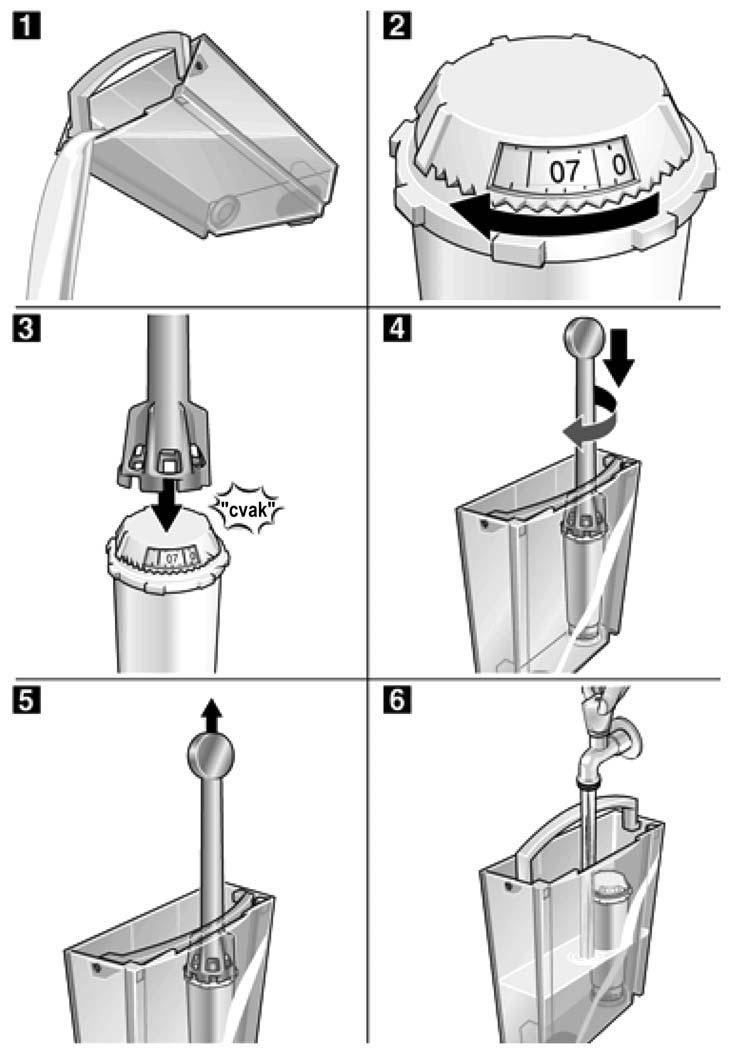 1

2

07 0

3

"cvak"

07

4

5

6