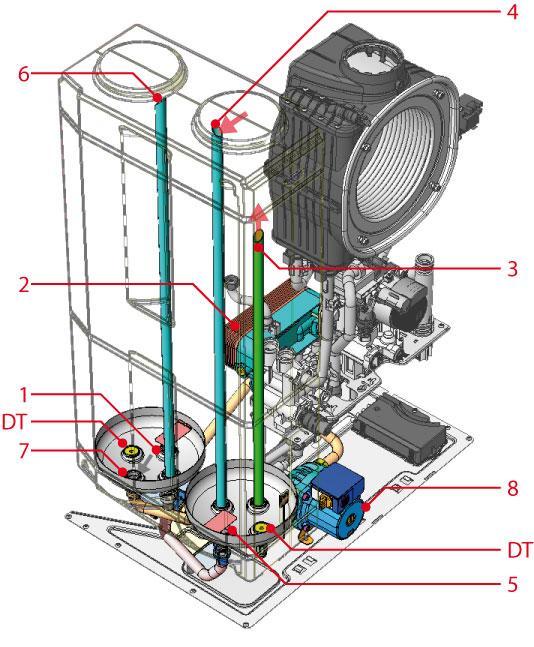 4
6
3
2
1
DT
7
8
DT
5