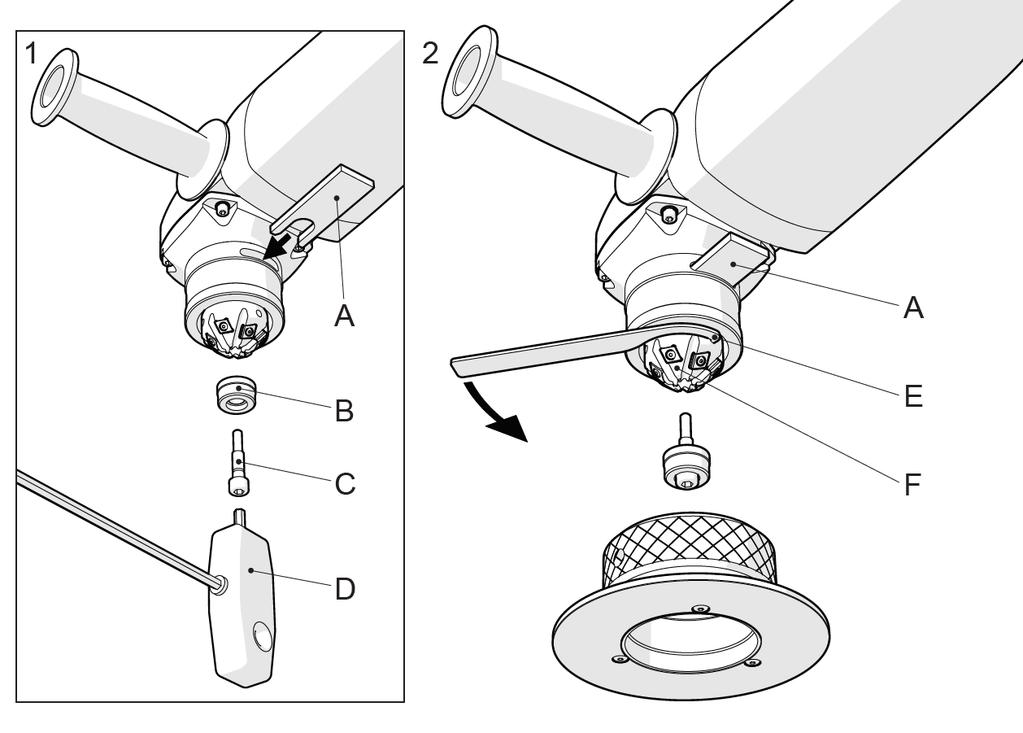 1

A

B

C

D

2

A

E

F