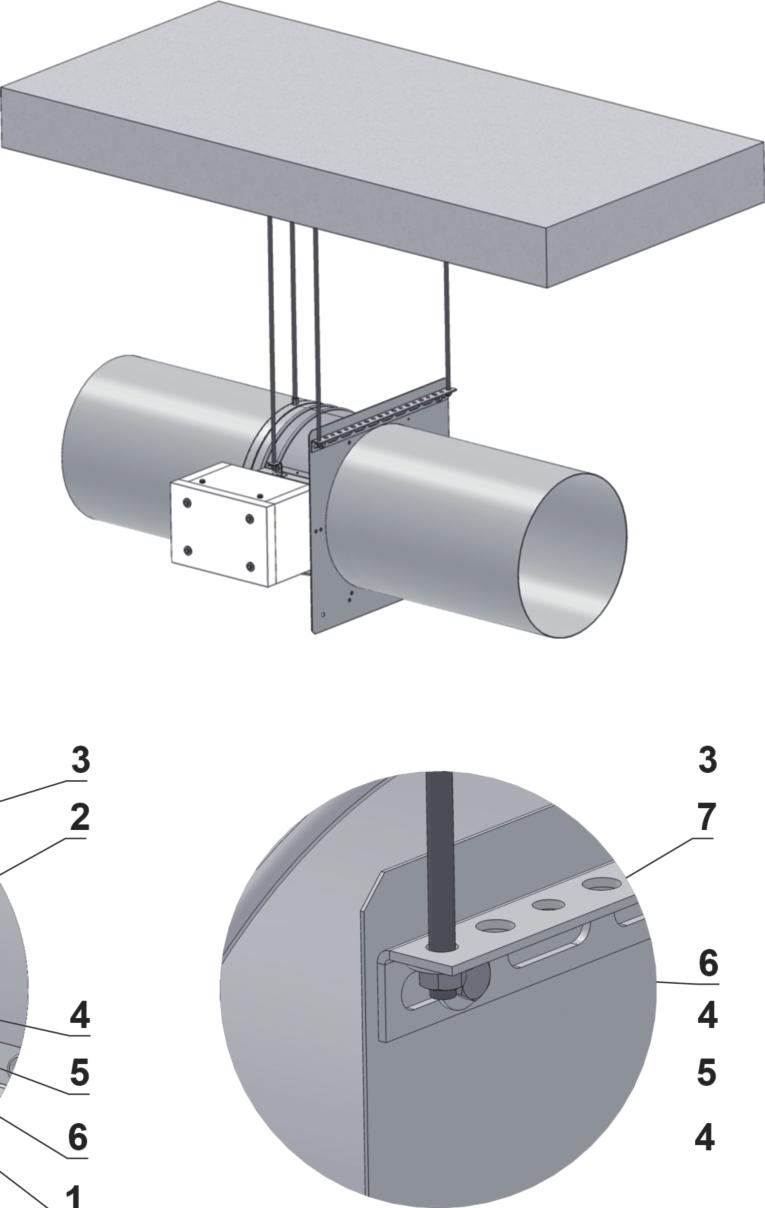 3
2
4
5
6
1

3
7
6
4
5
4