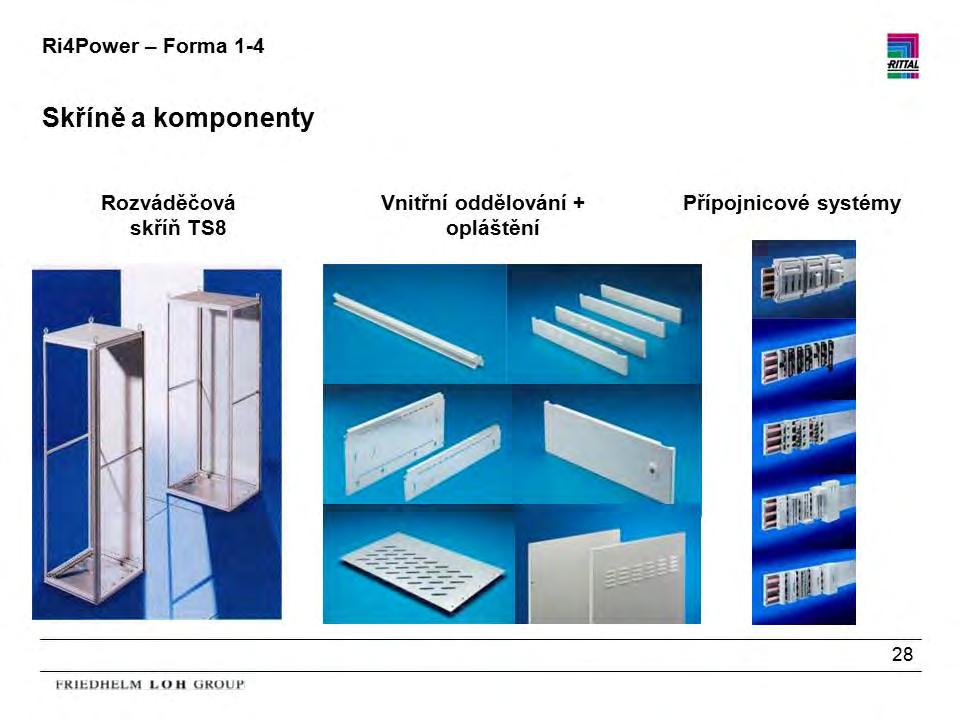 Ri4Power – Forma 1-4

RITTAL

Skříně a komponenty

Rozváděčová skříň TS8

Vnitřní oddělování + opláštění

Přípojnicové systémy

28

FRIEDHELM LOH GROUP