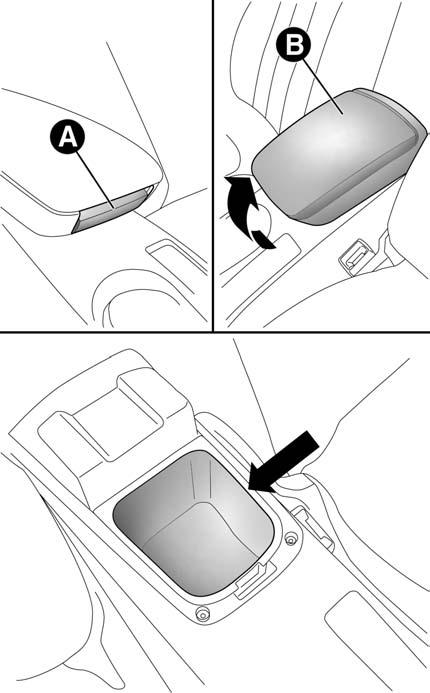 A

B