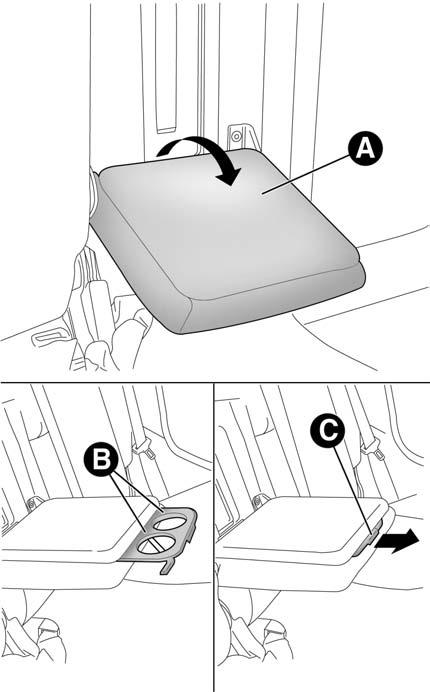 A

B

C