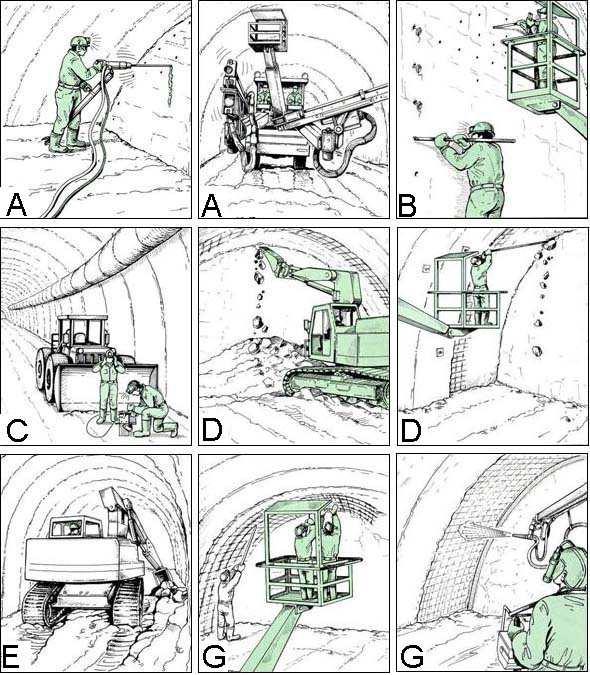 A
A
B
C
D
D
E
G
G