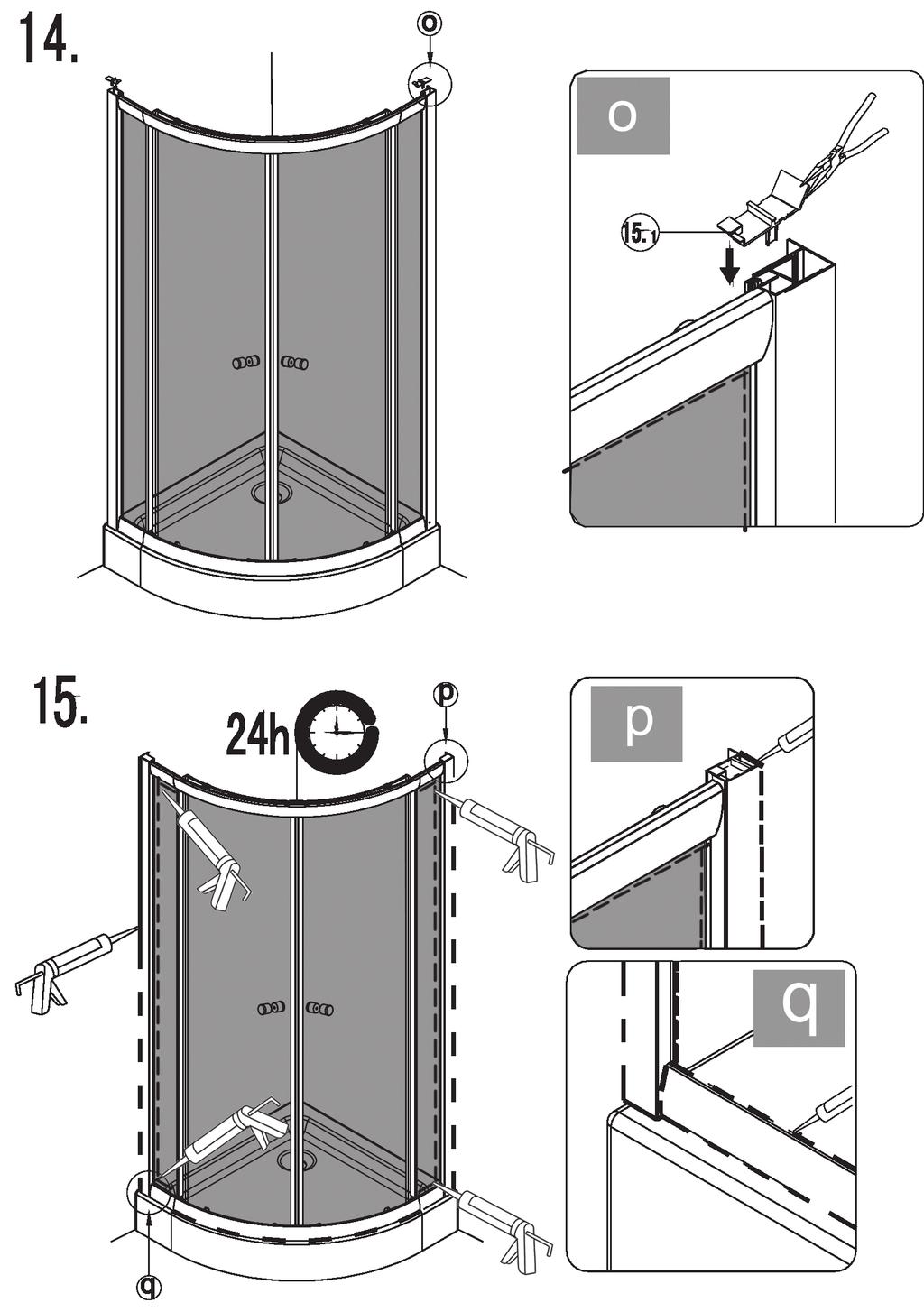 14.

o

o

15.1

15.

24h

p

p

q

q