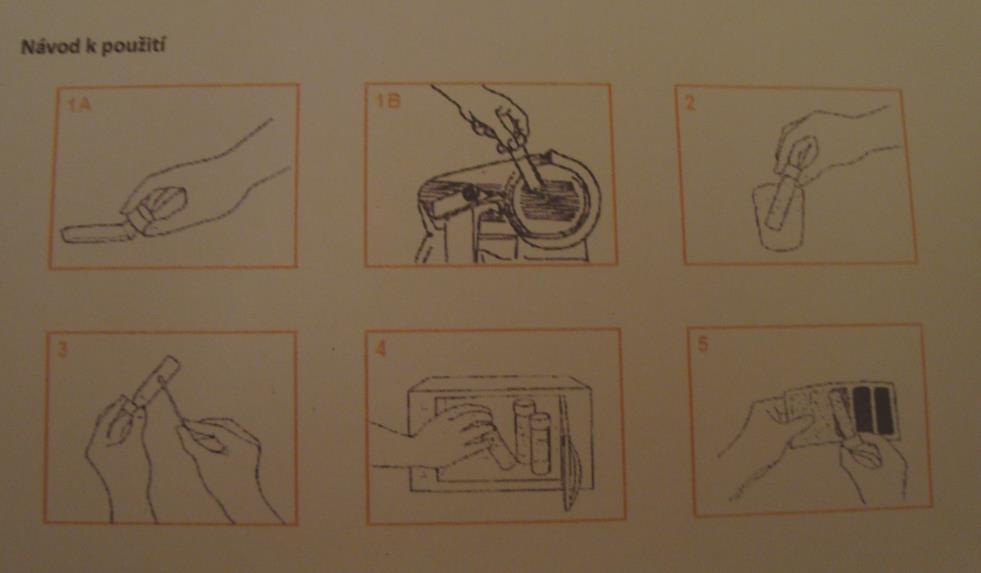 Návod k použití

1A

1B

2

3

4

5