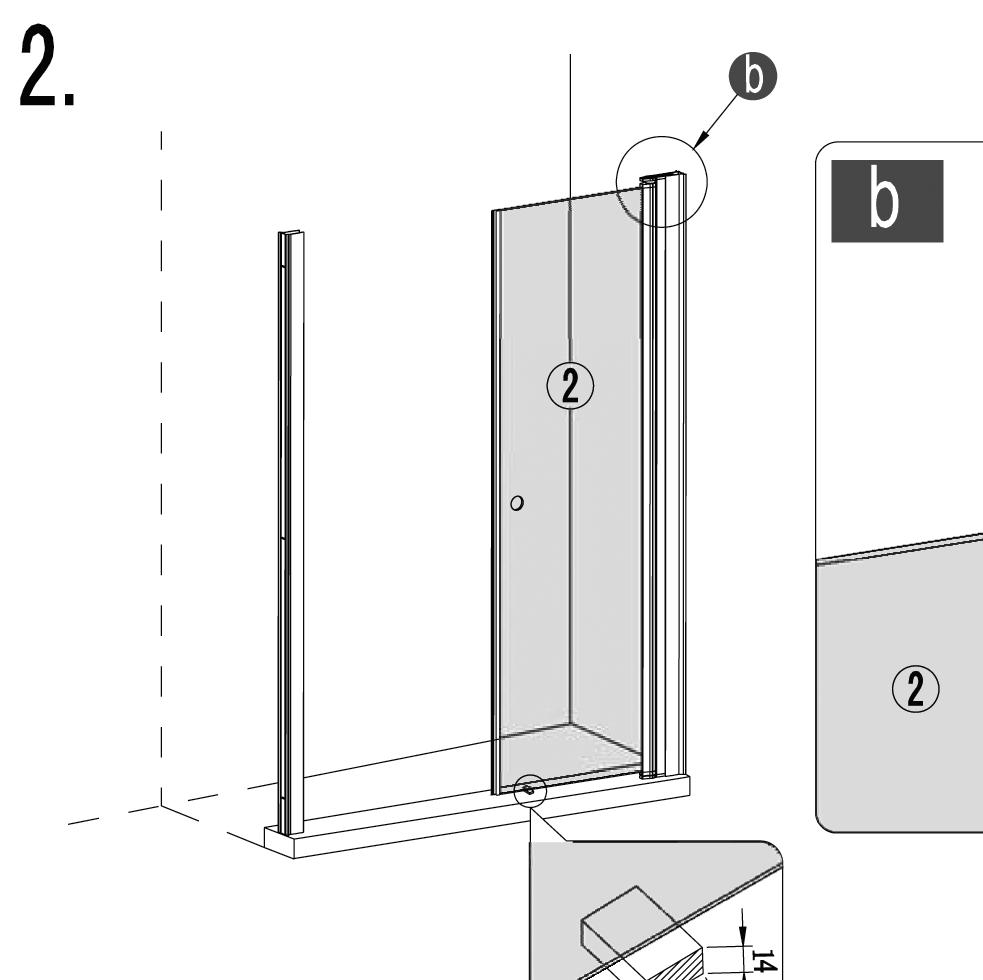 2.

b

2

b

2

14