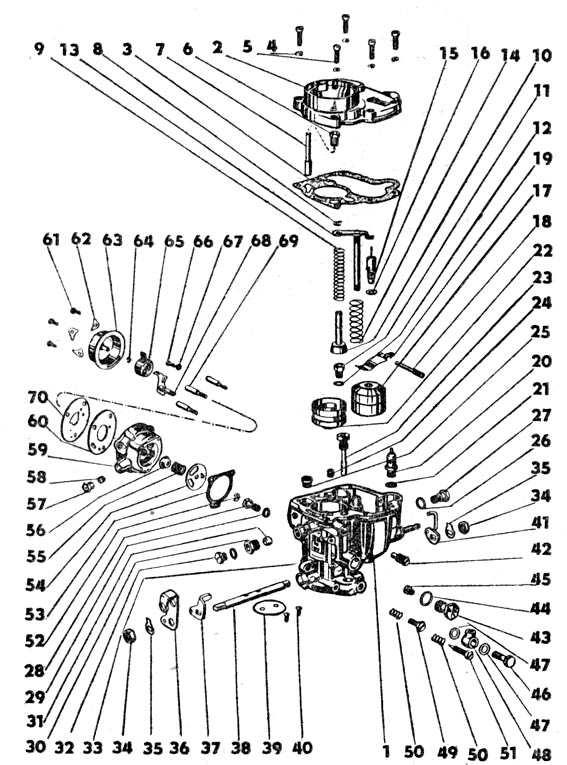 9 13 8 3 7 6 2 5 4

15 16 14 10
11
12
19
17
18
22
23
24
25
20
21
27
26
35
34
41
42
45
44
43
47
46
47
48

61 62 63 64 65 66 67 68 69

70
60
59
58
57
56
55
54
53
52
28
29
31

30 32 33 34 35 36 37 38 39 40 1 50 49 50 51