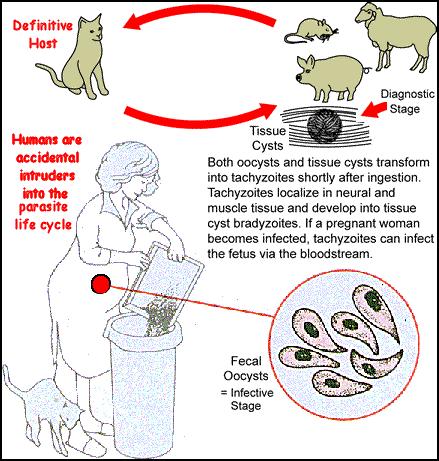 Definitive Host

Diagnostic Stage

Tissue Cysts

Humans are accidental intruders into the parasite life cycle

Both oocysts and tissue cysts transform into tachyzoites shortly after ingestion. Tachyzoites localize in neural and muscle tissue and develop into tissue cyst bradyzoites. If a pregnant woman becomes infected, tachyzoites can infect the fetus via the bloodstream.

Fecal Oocysts = Infective Stage