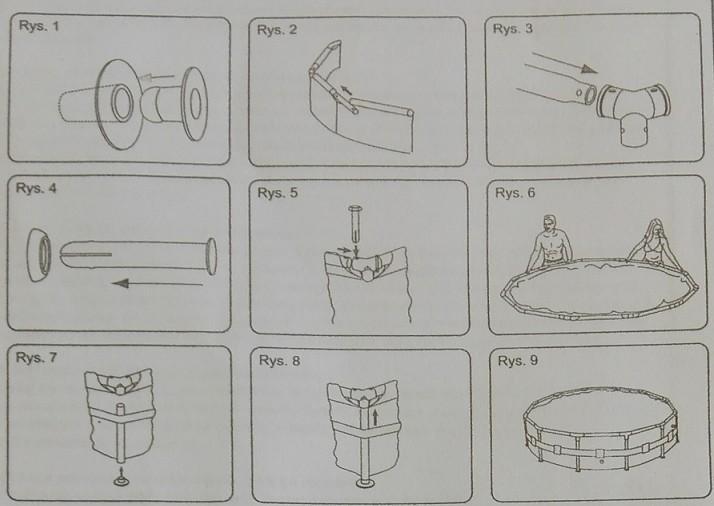 Rys. 1

Rys. 2

Rys. 3

Rys. 4

Rys. 5

Rys. 6

Rys. 7

Rys. 8

Rys. 9