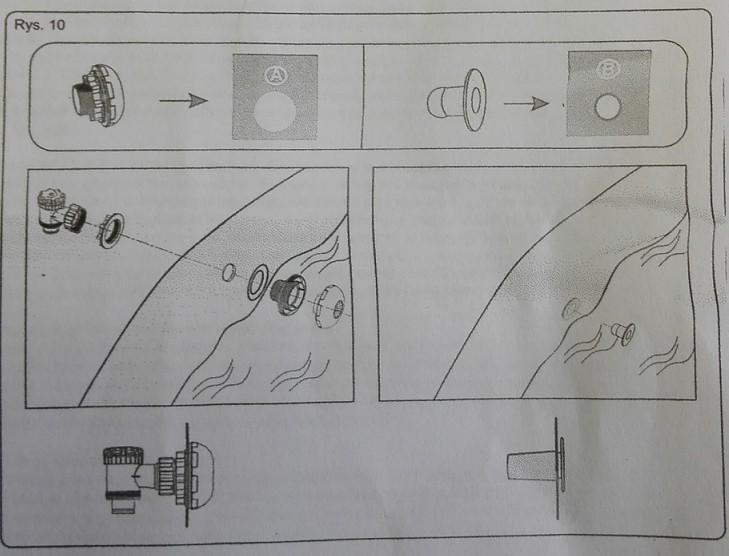 Rys. 10

A

B