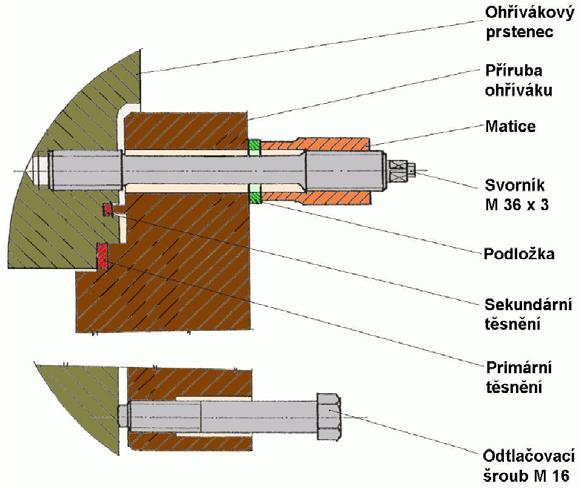 Ohřívákový prstenec

Příruba ohříváku

Matice

Svorník M 36 x 3

Podložka

Sekundární těsnění

Primární těsnění

Odtlačovací šroub M 16