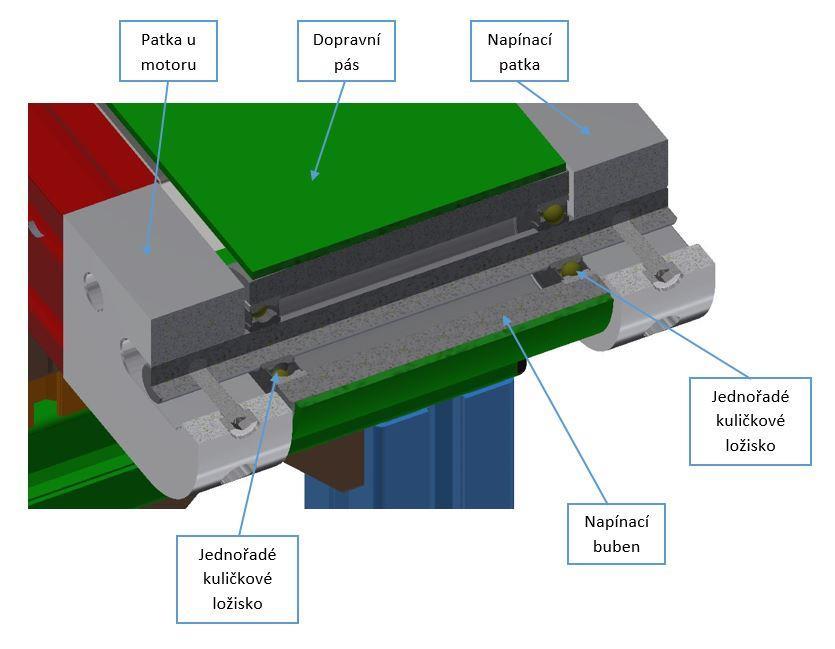 Patka u motoru

Dopravní pás

Napínací patka

Jednořadé kuličkové ložisko

Napínací buben

Jednořadé kuličkové ložisko