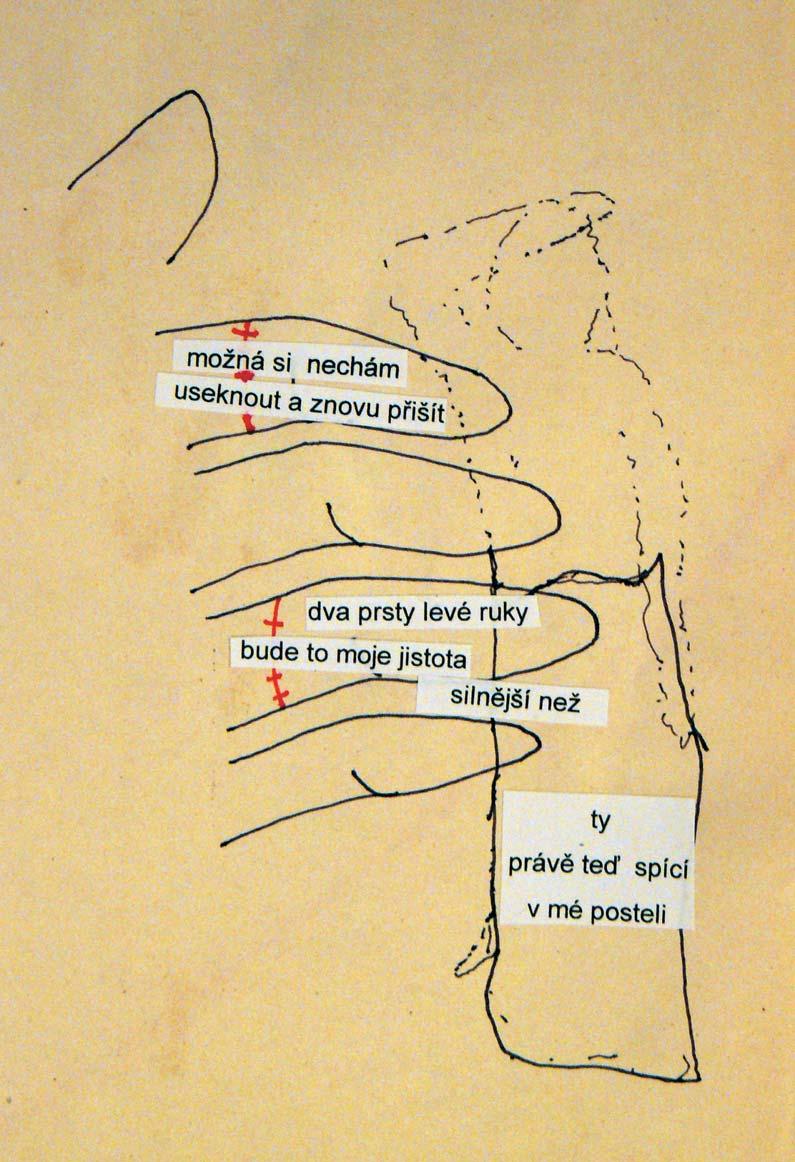 možná si nechám
useknout a znovu přišít

dva prsty levé ruky
bude to moje jistota
silnější než

ty
právě teď spící
v mé posteli