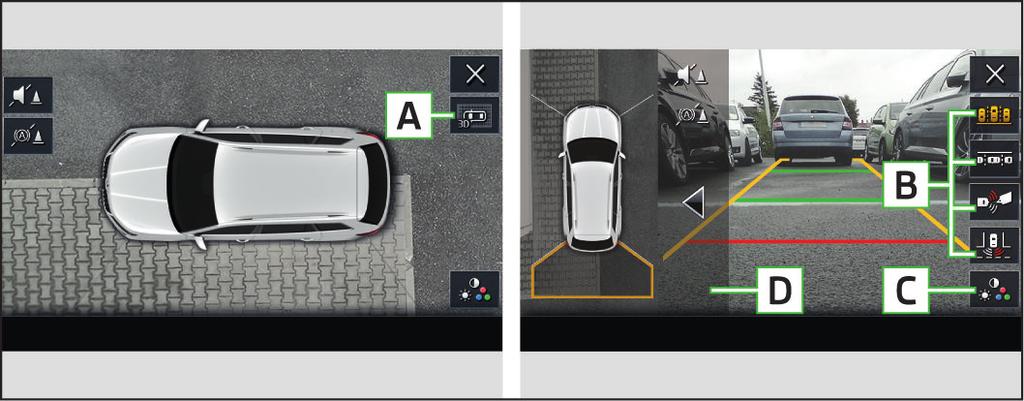 A

3D

B

D

C