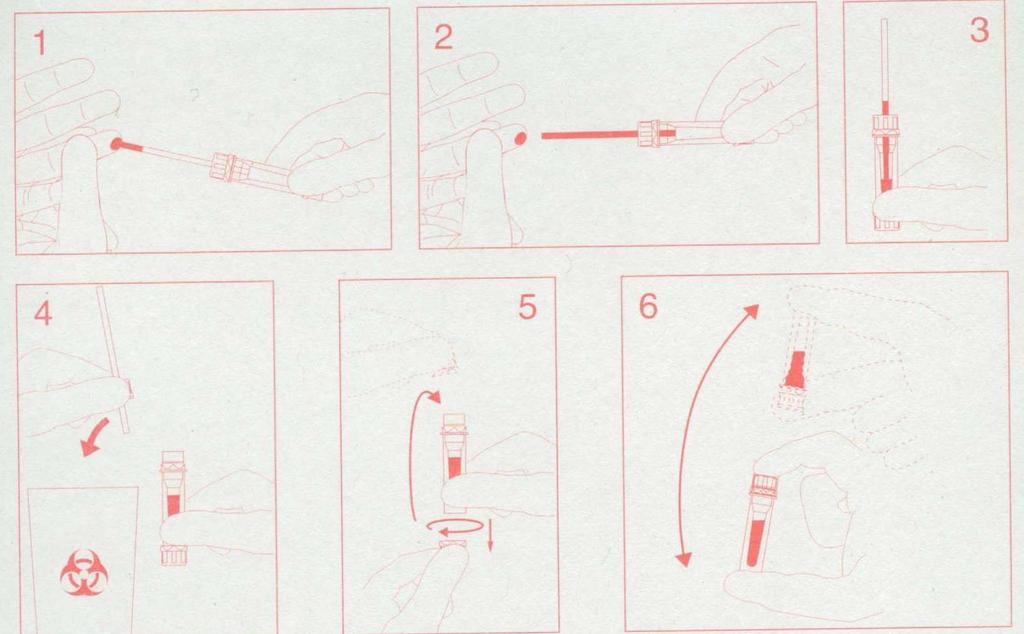 1

2

3

4

5

6