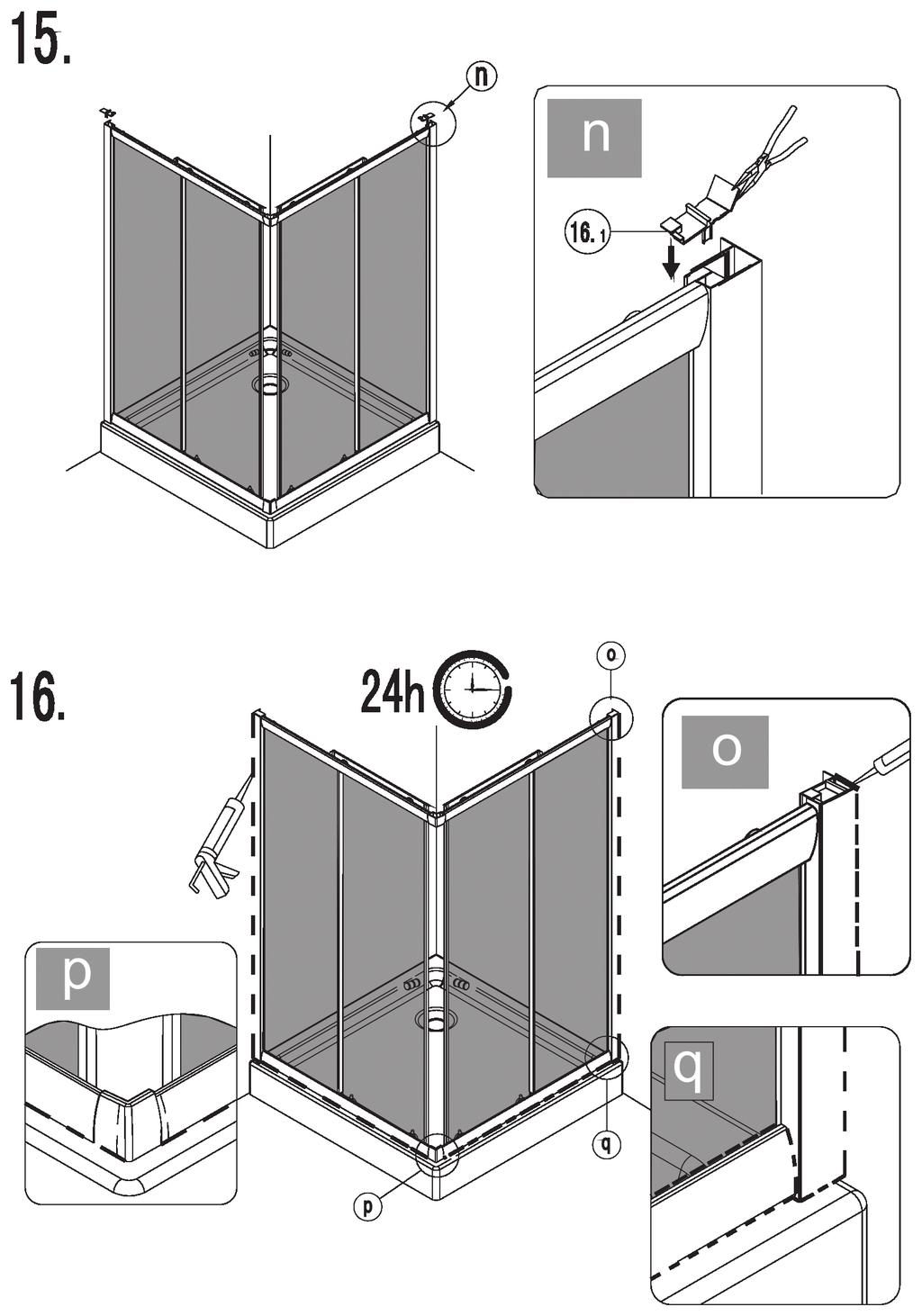 15.

n

n

16.1

16.

24h

o

o

p

p

q

q