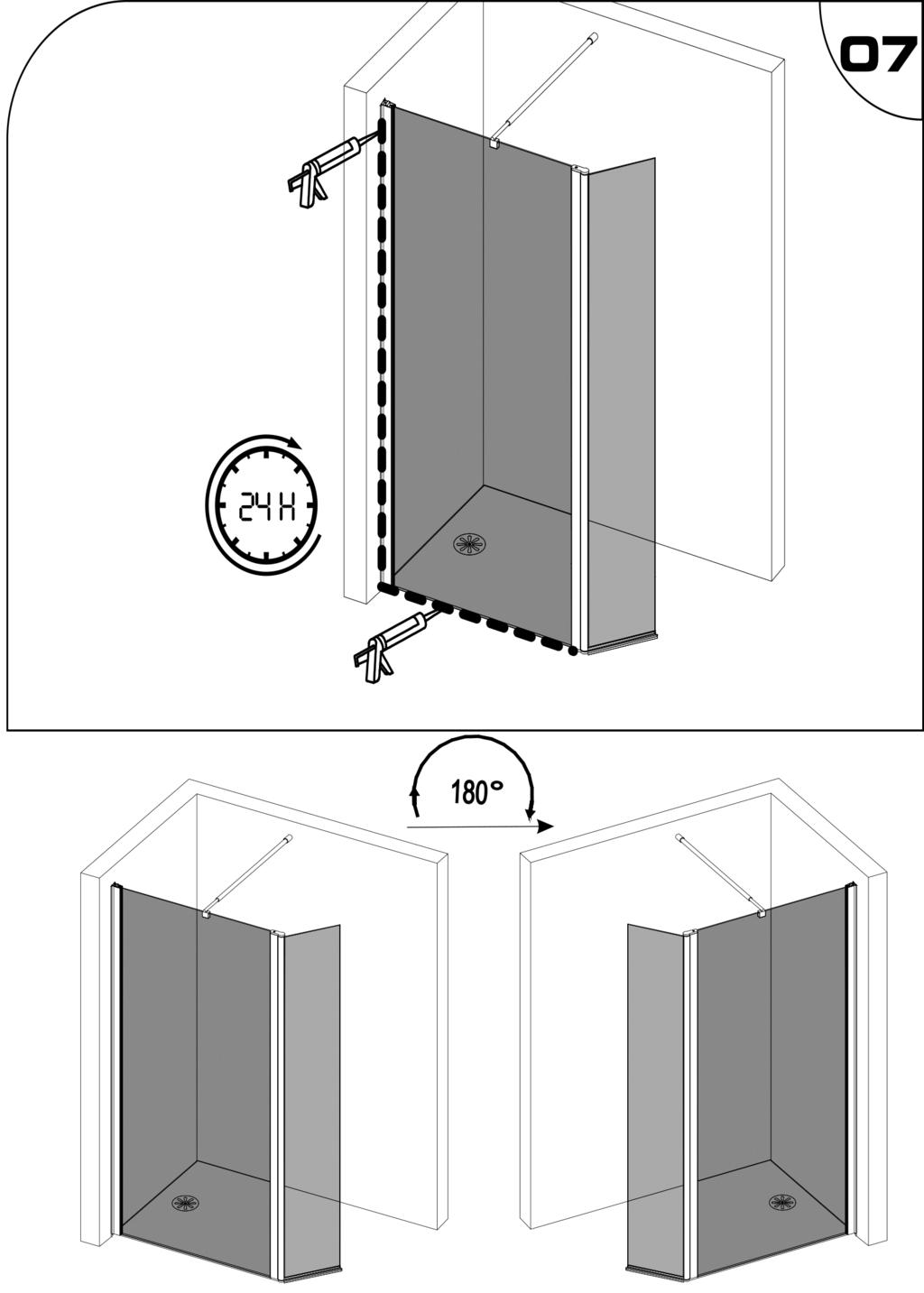 07

24 H

180°