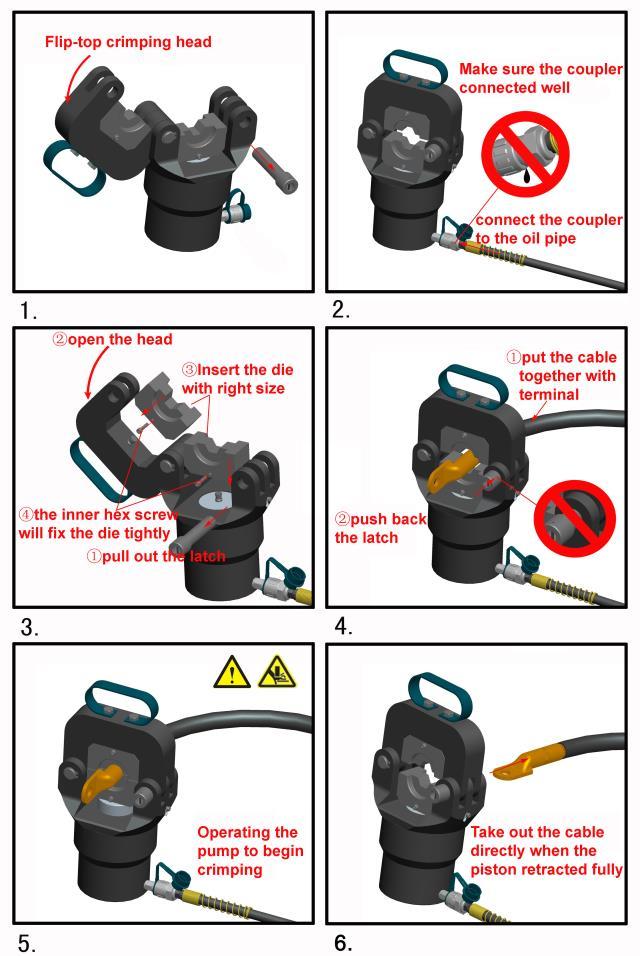 Flip-top crimping head

1.

Make sure the coupler connected well

connect the coupler to the oil pipe

2.

②open the head

③Insert the die with right size

④the inner hex screw will fix the die tightly

①pull out the latch

3.

①put the cable together with terminal

②push back the latch

4.

Operating the pump to begin crimping

5.

Take out the cable directly when the piston retracted fully

6.