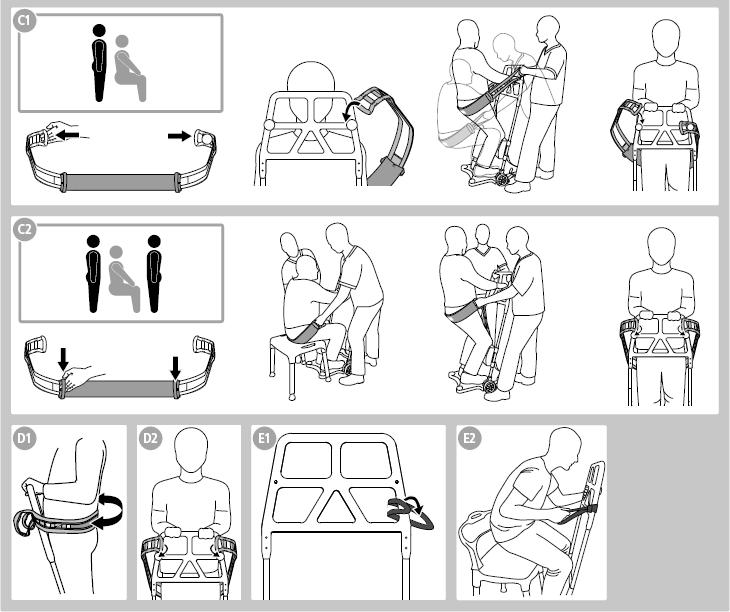 C1

C2

D1

D2

E1

E2