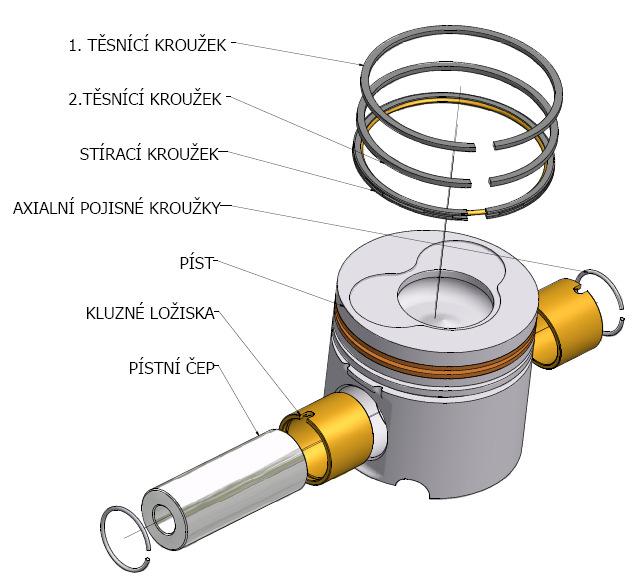 1. TĚSNÍCÍ KROUŽEK

2.TĚSNÍCÍ KROUŽEK

STÍRACÍ KROUŽEK

AXIALNÍ POJISNÉ KROUŽKY

PÍST

KLUZNÉ LOŽISKA

PÍSTNÍ ČEP